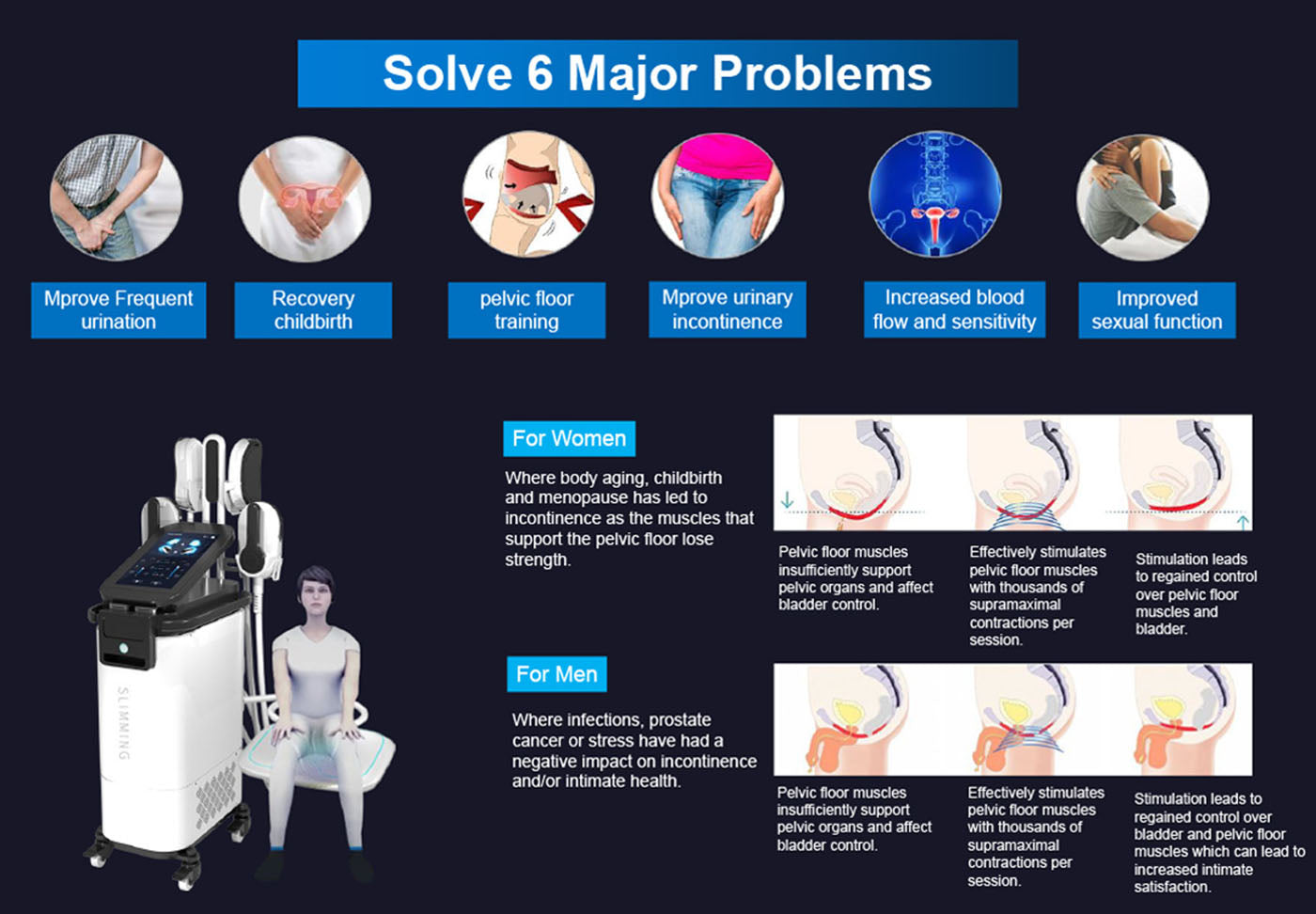 Solve 6 Major Problems

Mprove Frequent urination

Recovery childbirth

pelvic floor training

Mprove urinary incontinence

Increased blood flow and sensitivity

Improved sexual function

SLIMMING

For Women

Where body aging, childbirth and menopause has led to incontinence as the muscles that support the pelvic floor lose strength.

Pelvic floor muscles insufficiently support pelvic organs and affect bladder control.

Effectively stimulates pelvic floor muscles with thousands of supramaximal contractions per session.

Stimulation leads to regained control over pelvic floor muscles and bladder.

For Men

Where infections, prostate cancer or stress have had a negative impact on incontinence and/or intimate health.

Pelvic floor muscles insufficiently support pelvic organs and affect bladder control.

Effectively stimulates pelvic floor muscles with thousands of supramaximal contractions per session.

Stimulation leads to regained control over bladder and pelvic floor muscles which can lead to increased intimate satisfaction.