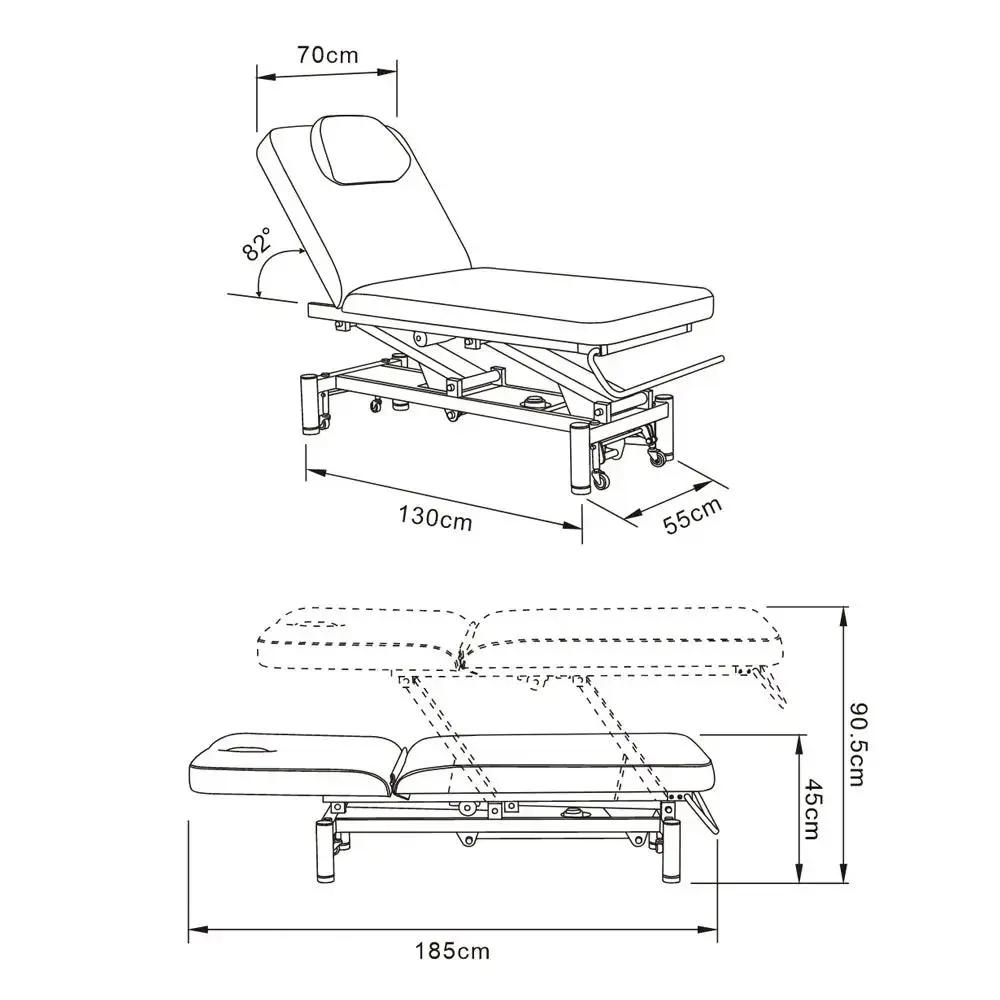 70cm
82°
130cm
55cm
90.5cm
45cm
185cm