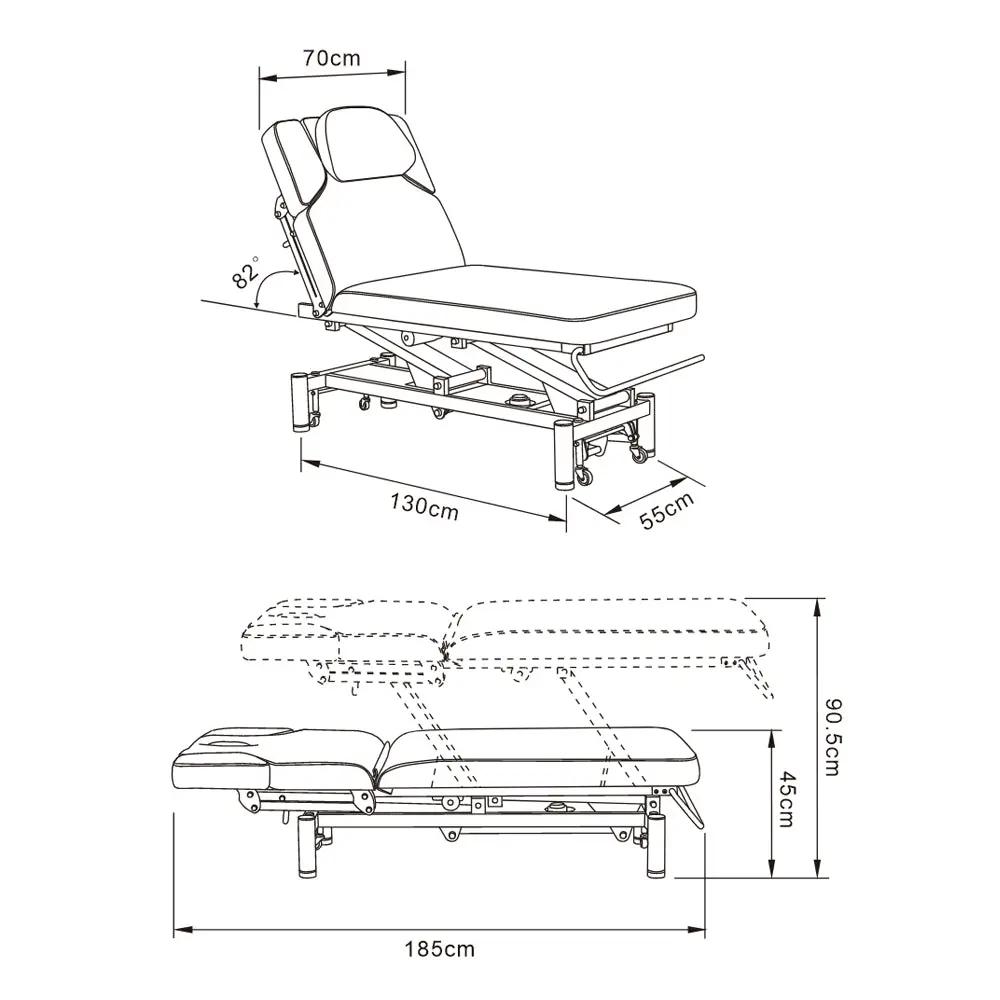 70cm

82°

130cm

55cm

90.5cm

45cm

185cm